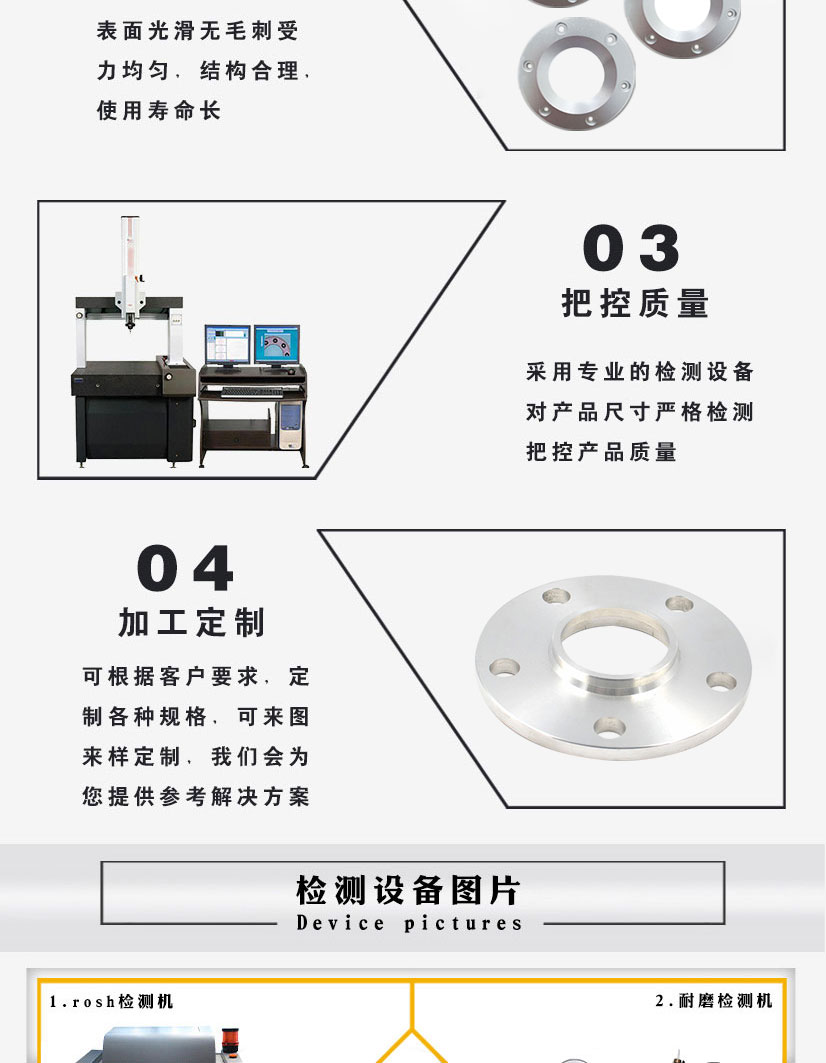 表面光滑无毛刺受力均匀，结构合理，使用寿命长

03
把控质量

采用专业的检测设备对产品尺寸严格检测把控产品质量

04
加工定制

可根据客户要求，定制各种规格，可来图来样定制，我们会为您提供参考解决方案

检测设备图片
Device pictures

1.rosh检测机

2.耐磨检测机